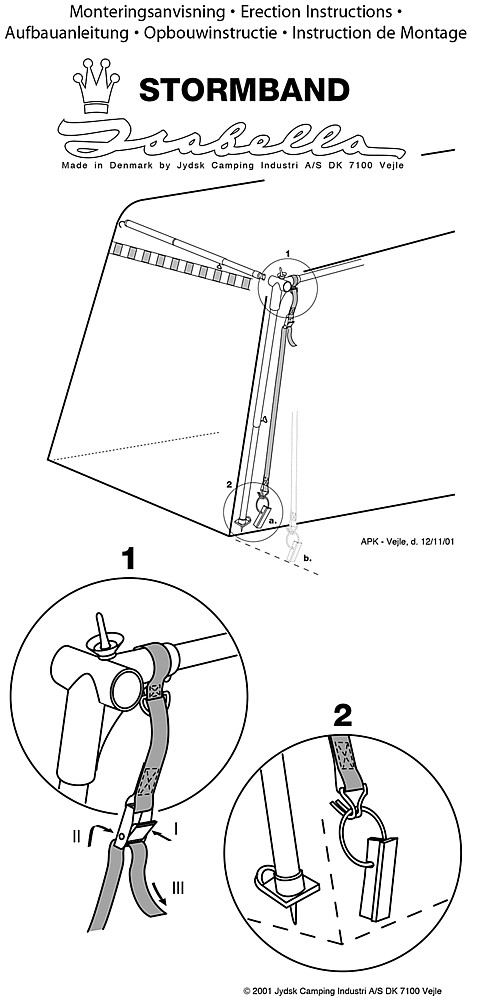 Monteringsanvisning • Erection Instructions • Aufbauanleitung • Opbouwinstructie • Instruction de Montage

STORMBAND

Isabella

Made in Denmark by Jydsk Camping Industri A/S DK 7100 Vejle

1

2

a.

b.

APK - Vejle, d. 12/11/01

1

II

I

III

2

© 2001 Jydsk Camping Industri A/S DK 7100 Vejle