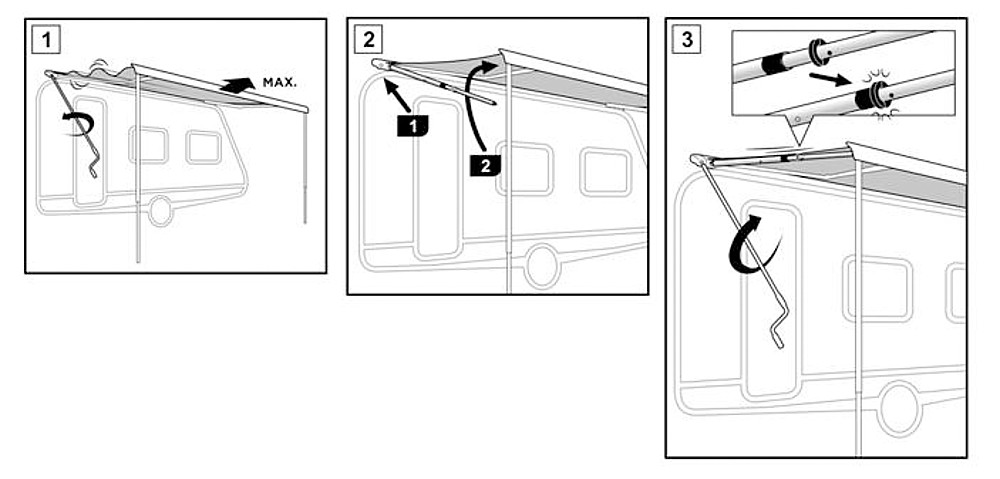 1
MAX.

2
1
2

3