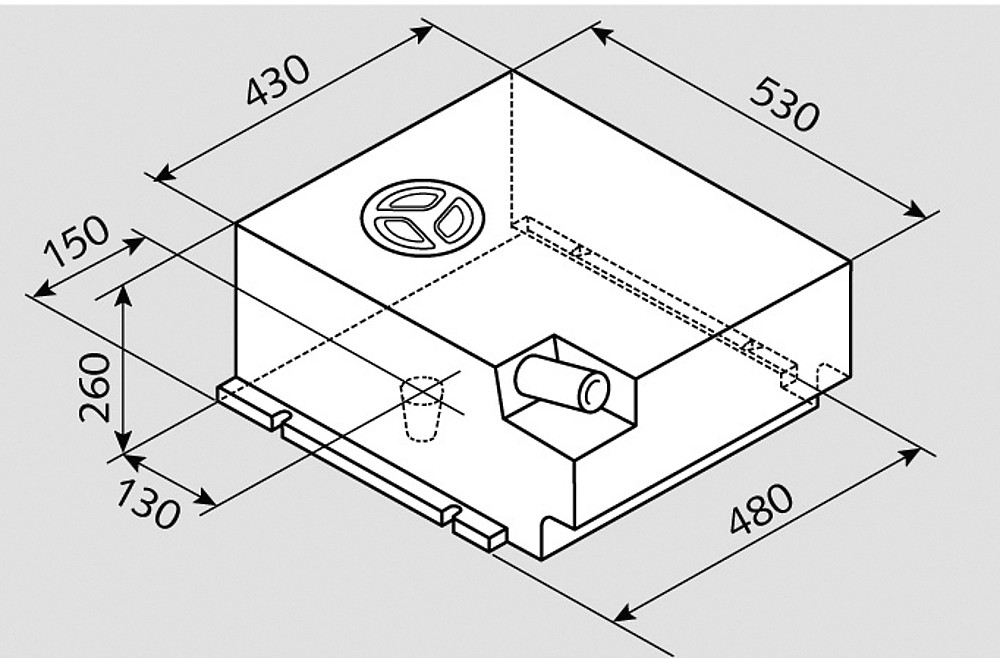 430
530
150
260
130
480