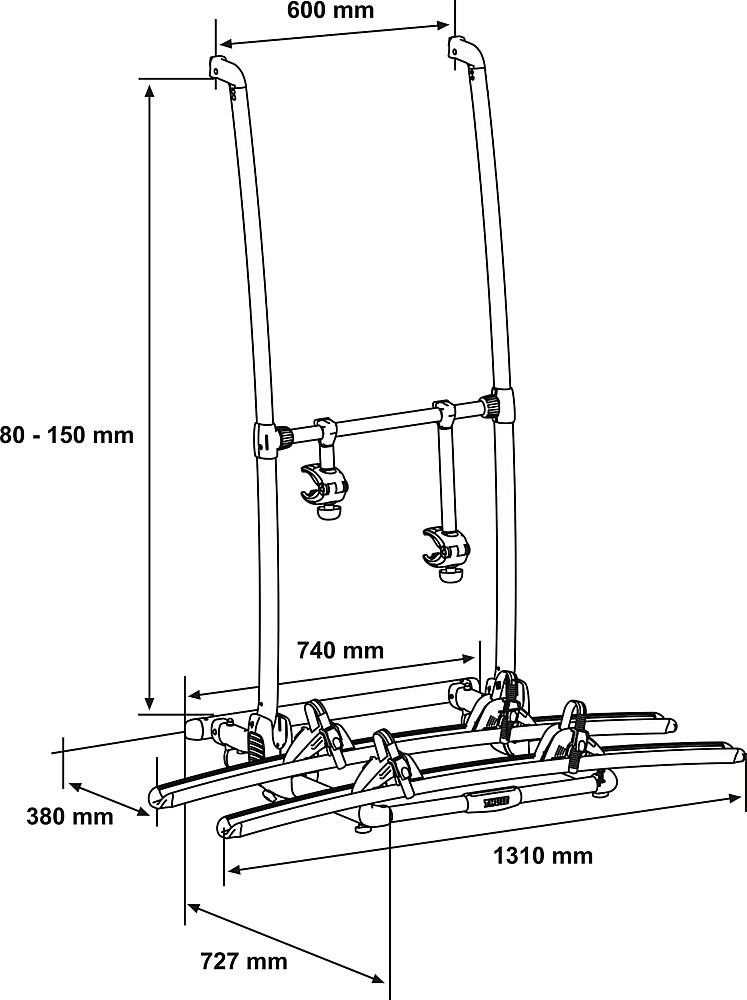 600 mm

80 - 150 mm

740 mm

380 mm

1310 mm

727 mm